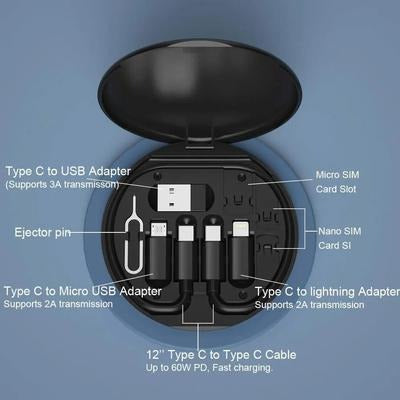 Type C to USB Adapter
(Supports 3A transmisson)

Micro SIM
Card Slot

Ejector pin

Nano SIM
Card Sl

Type C to Micro USB Adapter
Supports 2A transmission

Type C to lightning Adapter
Supports 2A transmission

12'' Type C to Type C Cable
Up to 60W PD, Fast charging.